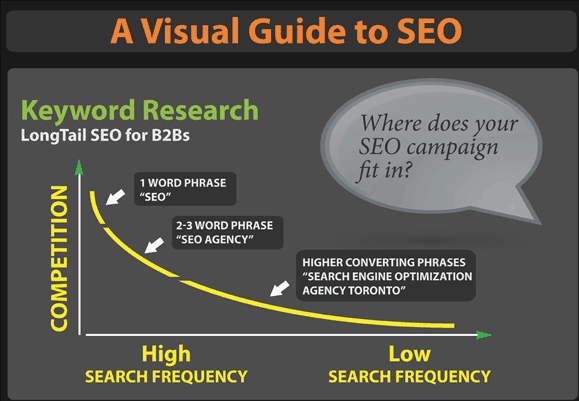 A Visual Guide to SEO

Keyword Research
LongTail SEO for B2Bs

Where does your SEO campaign fit in?

COMPETITION

1 WORD PHRASE
"SEO"

2-3 WORD PHRASE
"SEO AGENCY"

HIGHER CONVERTING PHRASES
"SEARCH ENGINE OPTIMIZATION AGENCY TORONTO"

High
SEARCH FREQUENCY

Low
SEARCH FREQUENCY